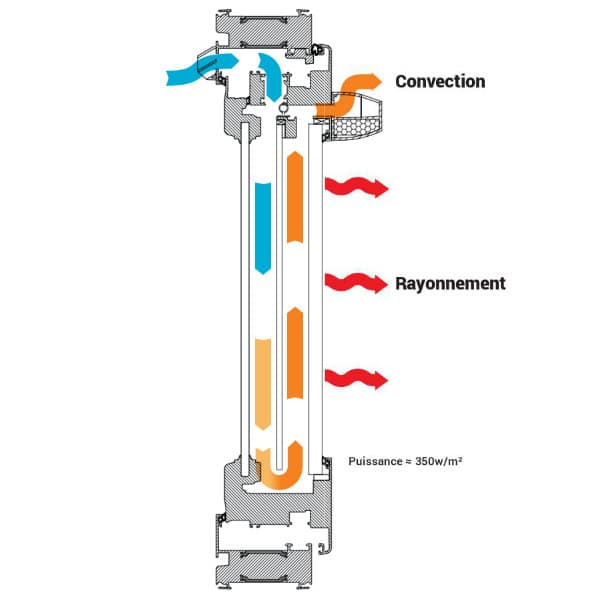 Convection

Rayonnement

Puissance ≈ 350w/m²